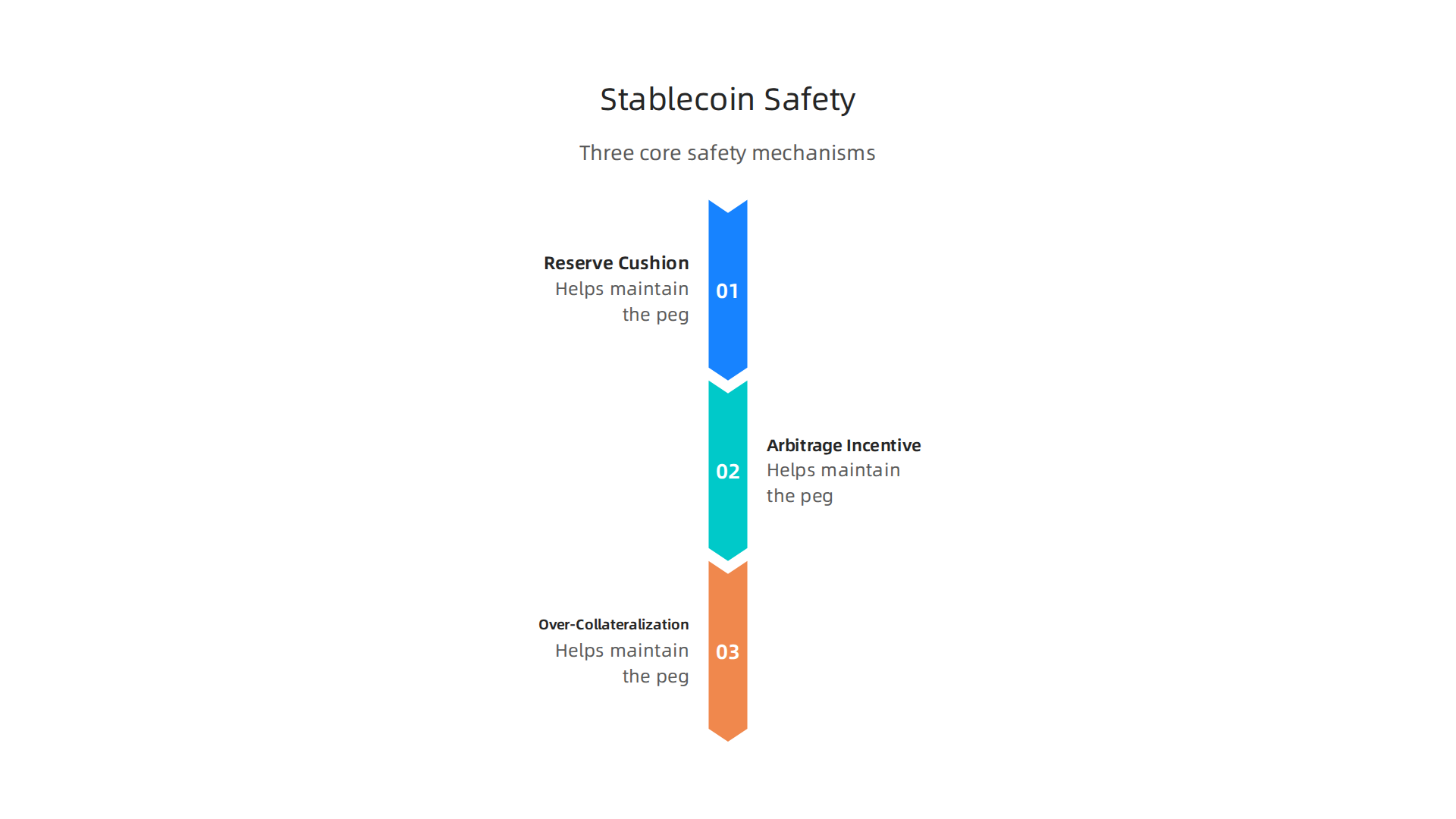 Stablecoin Safety

Three core safety mechanisms

Reserve Cushion
Helps maintain the peg

01

02

Arbitrage Incentive
Helps maintain the peg

Over-Collateralization
Helps maintain the peg

03